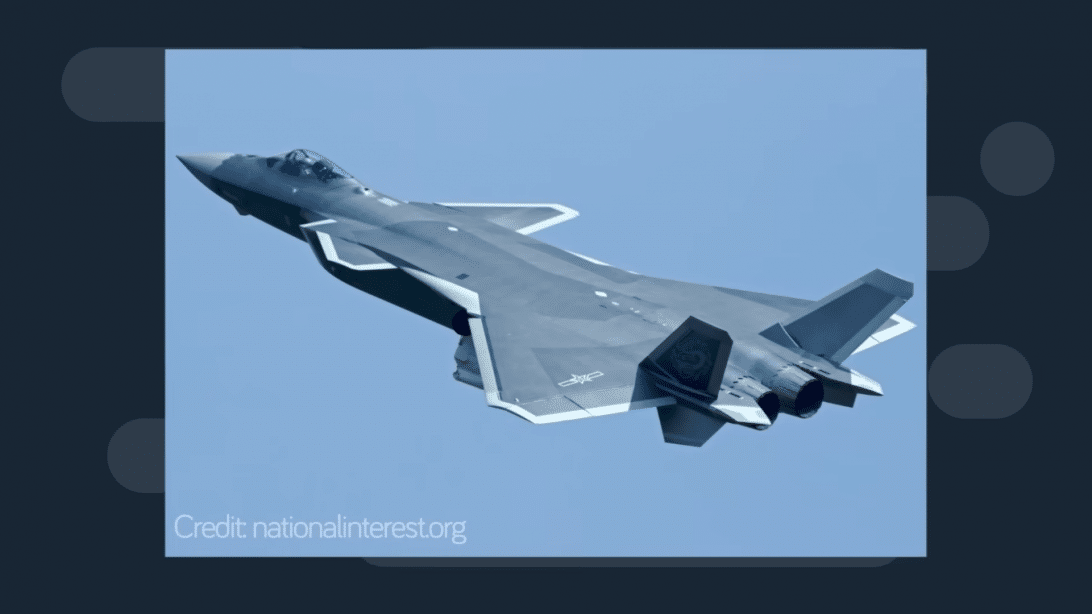 Credit: nationalinterest.org