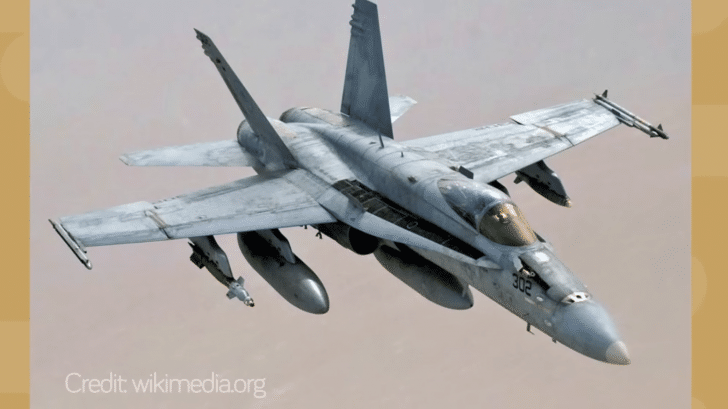 302

Credit: wikimedia.org